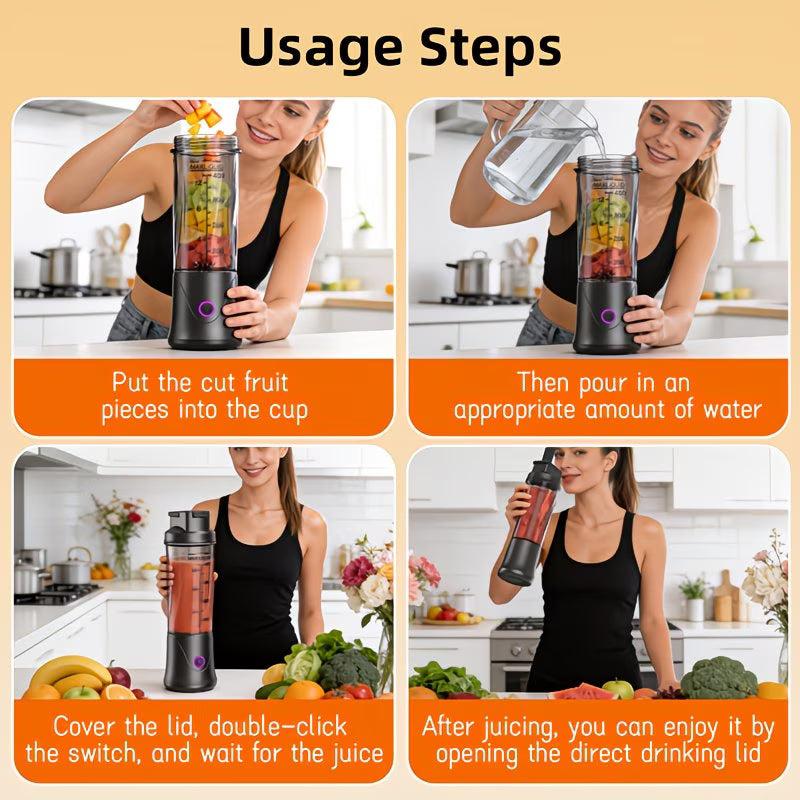 Usage Steps

Put the cut fruit pieces into the cup

Then pour in an appropriate amount of water

Cover the lid, double-click the switch, and wait for the juice

After juicing, you can enjoy it by opening the direct drinking lid